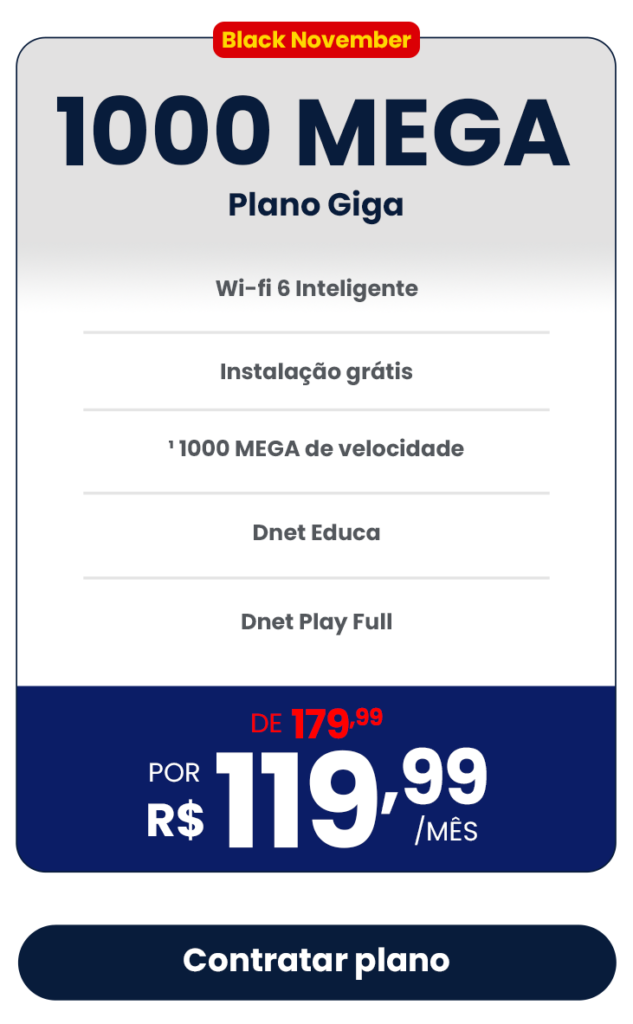 Black November

1000 MEGA

Plano Giga

Wi-fi 6 Inteligente

Instalação grátis

¹ 1000 MEGA de velocidade

Dnet Educa

Dnet Play Full

DE 179,99

POR R$ 119,99 /MÊS

Contratar plano